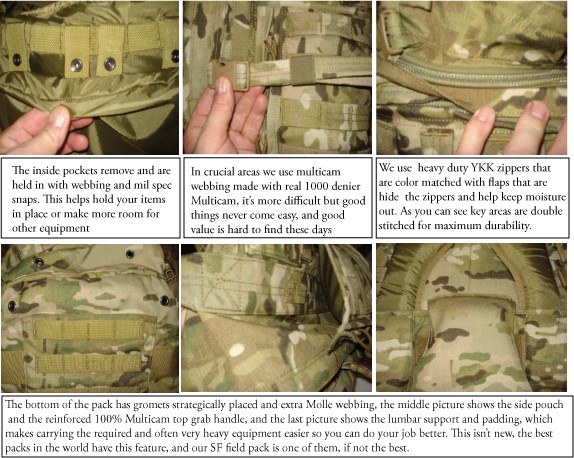 The inside pockets remove and are held in with webbing and mil spec snaps. This helps hold your items in place or make more room for other equipment

In crucial areas we use multicam webbing made with real 1000 denier Multicam, it's more difficult but good things never come easy, and good value is hard to find these days

We use heavy duty YKK zippers that are color matched with flaps that are hide the zippers and help keep moisture out. As you can see key areas are double stitched for maximum durability.

The bottom of the pack has gromets strategically placed and extra Molle webbing, the middle picture shows the side pouch and the reinforced 100% Multicam top grab handle, and the last picture shows the lumbar support and padding, which makes carrying the required and often very heavy equipment easier so you can do your job better. This isn't new, the best packs in the world have this feature, and our SF field pack is one of them, if not the best.