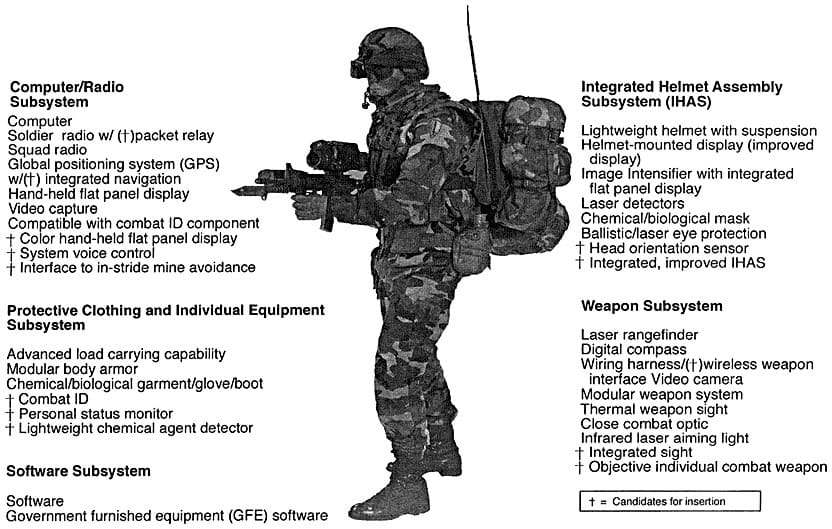 Computer/Radio Subsystem

Computer
Soldier radio w/ (†)packet relay
Squad radio
Global positioning system (GPS) w/(†) integrated navigation
Hand-held flat panel display
Video capture
Compatible with combat ID component
† Color hand-held flat panel display
† System voice control
† Interface to in-stride mine avoidance

Protective Clothing and Individual Equipment Subsystem

Advanced load carrying capability
Modular body armor
Chemical/biological garment/glove/boot
† Combat ID
† Personal status monitor
† Lightweight chemical agent detector

Software Subsystem

Software
Government furnished equipment (GFE) software

Integrated Helmet Assembly Subsystem (IHAS)

Lightweight helmet with suspension
Helmet-mounted display (improved display)
Image Intensifier with integrated flat panel display
Laser detectors
Chemical/biological mask
Ballistic/laser eye protection
† Head orientation sensor
† Integrated, improved IHAS

Weapon Subsystem

Laser rangefinder
Digital compass
Wiring harness/(†)wireless weapon interface Video camera
Modular weapon system
Thermal weapon sight
Close combat optic
Infrared laser aiming light
† Integrated sight
† Objective individual combat weapon

† = Candidates for insertion