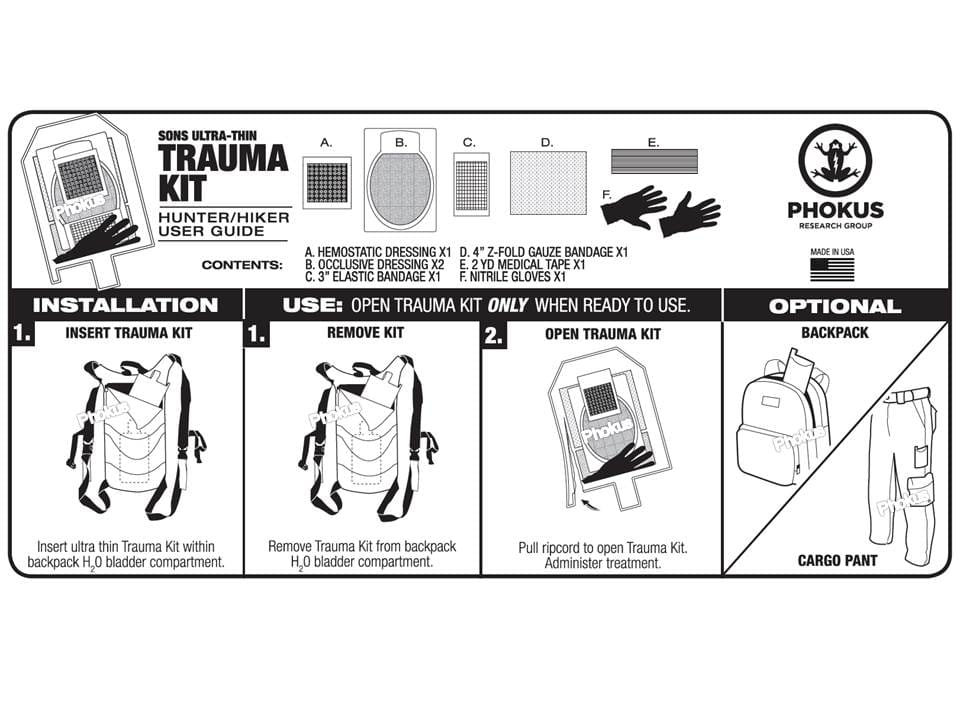 Phokus

SONS ULTRA-THIN
TRAUMA KIT
HUNTER/HIKER USER GUIDE

A.
B.
C.
D.
E.
F.

CONTENTS:
A. HEMOSTATIC DRESSING X1
B. OCCLUSIVE DRESSING X2
C. 3" ELASTIC BANDAGE X1
D. 4" Z-FOLD GAUZE BANDAGE X1
E. 2 YD MEDICAL TAPE X1
F. NITRILE GLOVES X1

PHOKUS
RESEARCH GROUP

MADE IN USA

INSTALLATION

1. INSERT TRAUMA KIT

Phokus

Insert ultra thin Trauma Kit within backpack $H_2O$ bladder compartment.

USE: OPEN TRAUMA KIT ONLY WHEN READY TO USE.

1. REMOVE KIT

Phokus

Remove Trauma Kit from backpack $H_2O$ bladder compartment.

2. OPEN TRAUMA KIT

Phokus

Pull ripcord to open Trauma Kit. Administer treatment.

OPTIONAL

BACKPACK

Phokus

Phokus

CARGO PANT