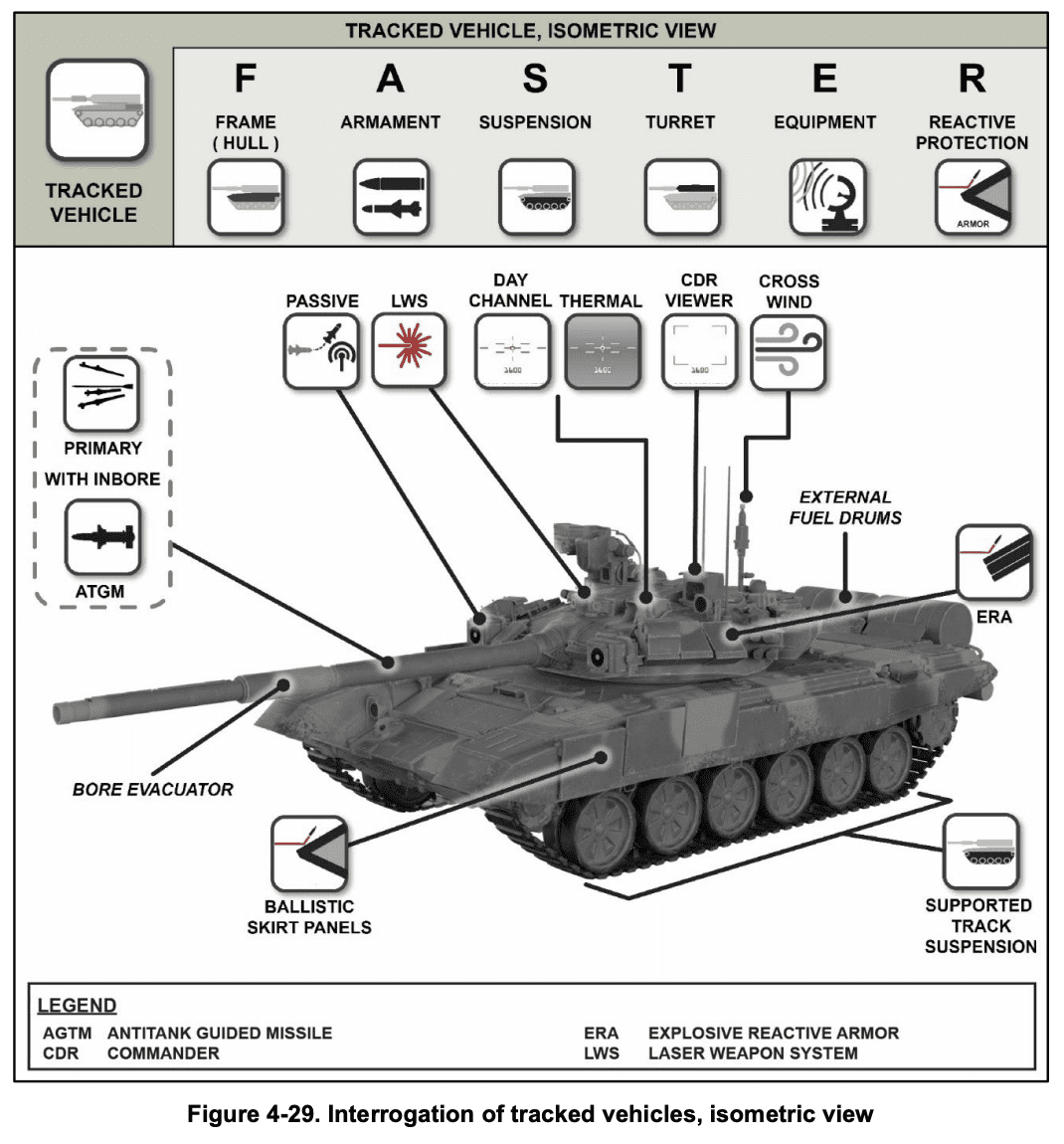 TRACKED VEHICLE, ISOMETRIC VIEW

TRACKED VEHICLE

F
FRAME ( HULL )

A
ARMAMENT

S
SUSPENSION

T
TURRET

E
EQUIPMENT

R
REACTIVE PROTECTION

ARMOR

PASSIVE

LWS

DAY CHANNEL

1600

THERMAL

1600

CDR VIEWER

1600

CROSS WIND

PRIMARY

WITH INBORE

ATGM

EXTERNAL FUEL DRUMS

ERA

BORE EVACUATOR

BALLISTIC SKIRT PANELS

SUPPORTED TRACK SUSPENSION

LEGEND

| | | | |
|---|---|---|---|
| AGTM | ANTITANK GUIDED MISSILE | ERA | EXPLOSIVE REACTIVE ARMOR |
| CDR | COMMANDER | LWS | LASER WEAPON SYSTEM |

Figure 4-29. Interrogation of tracked vehicles, isometric view