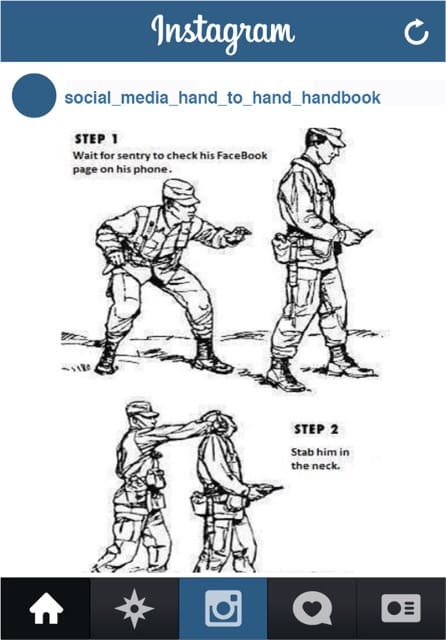 Instagram

social_media_hand_to_hand_handbook

STEP 1
Wait for sentry to check his FaceBook page on his phone.

STEP 2
Stab him in the neck.