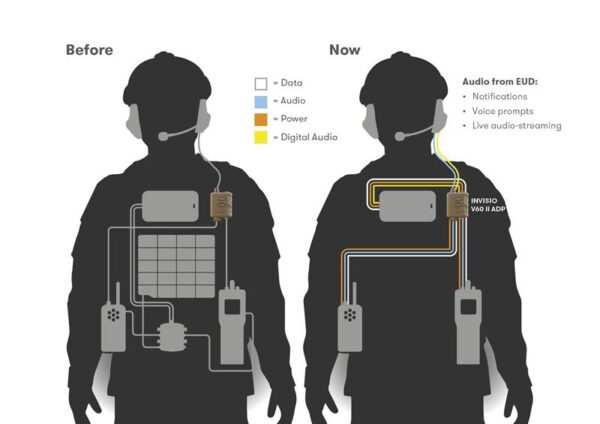 Before

Now

= Data
= Audio
= Power
= Digital Audio

Audio from EUD:
• Notifications
• Voice prompts
• Live audio-streaming

INVISIO V60 II ADP