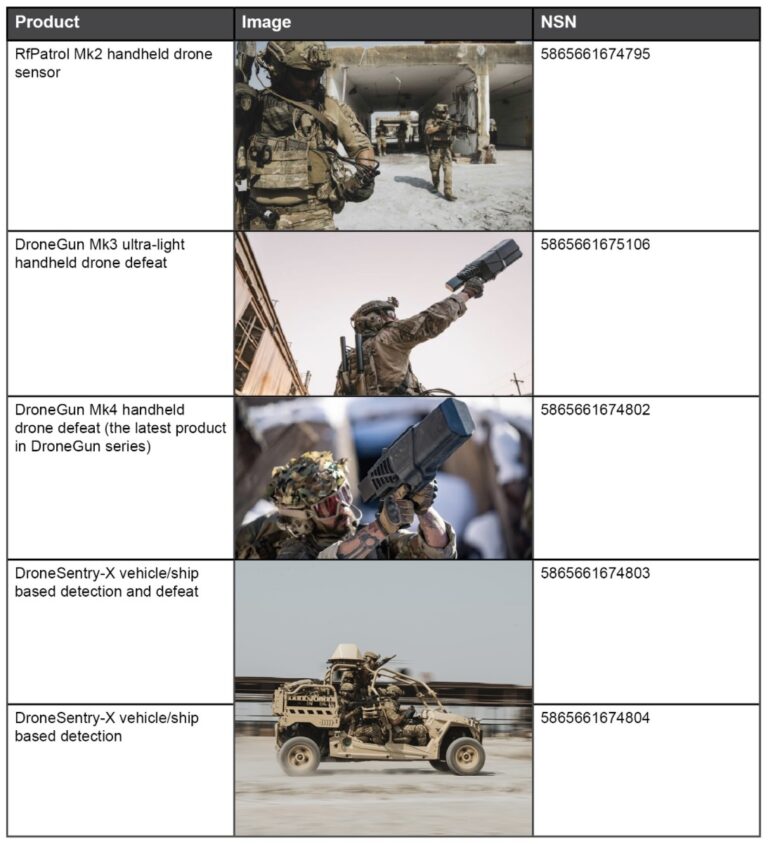 | Product | Image | NSN |
|---|---|---|
| RfPatrol Mk2 handheld drone sensor | | 5865661674795 |
| DroneGun Mk3 ultra-light handheld drone defeat | | 5865661675106 |
| DroneGun Mk4 handheld drone defeat (the latest product in DroneGun series) | | 5865661674802 |
| DroneSentry-X vehicle/ship based detection and defeat | | 5865661674803 |
| DroneSentry-X vehicle/ship based detection | | 5865661674804 |